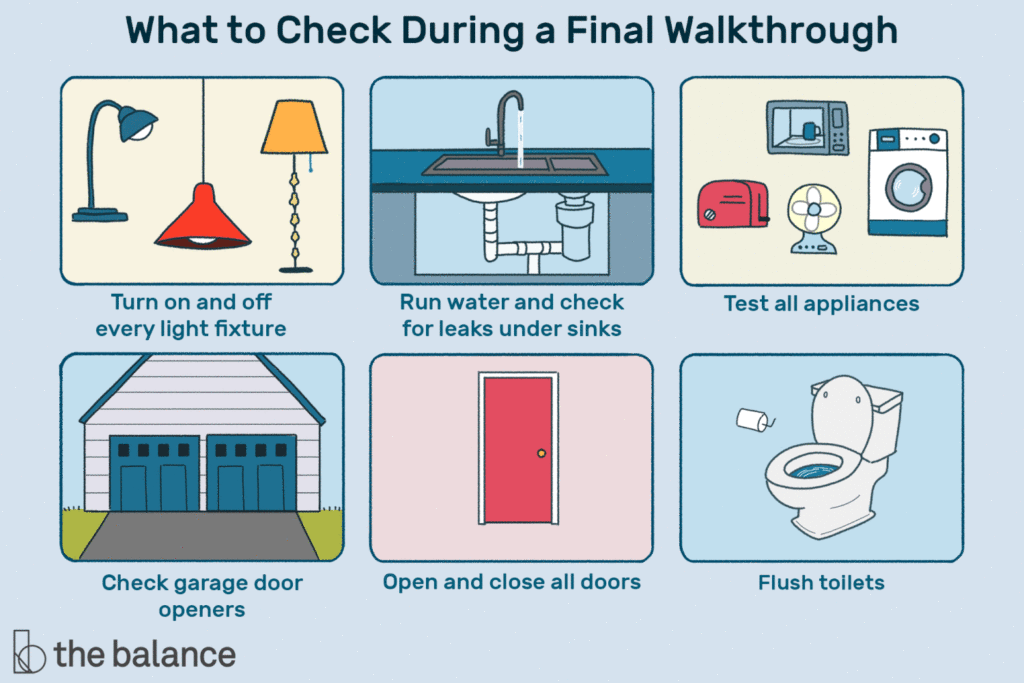 What to Check During a Final Walkthrough

Turn on and off every light fixture

Run water and check for leaks under sinks

Test all appliances

Check garage door openers

Open and close all doors

Flush toilets

the balance