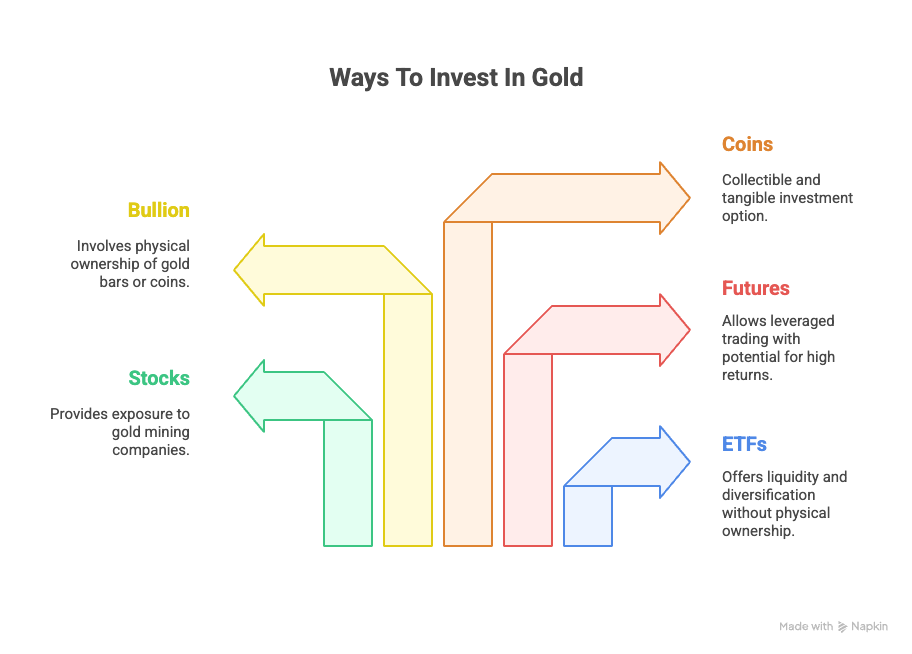 Ways To Invest In Gold

Bullion

Involves physical ownership of gold bars or coins.

Stocks

Provides exposure to gold mining companies.

Coins

Collectible and tangible investment option.

Futures

Allows leveraged trading with potential for high returns.

ETFs

Offers liquidity and diversification without physical ownership.

Made with Napkin